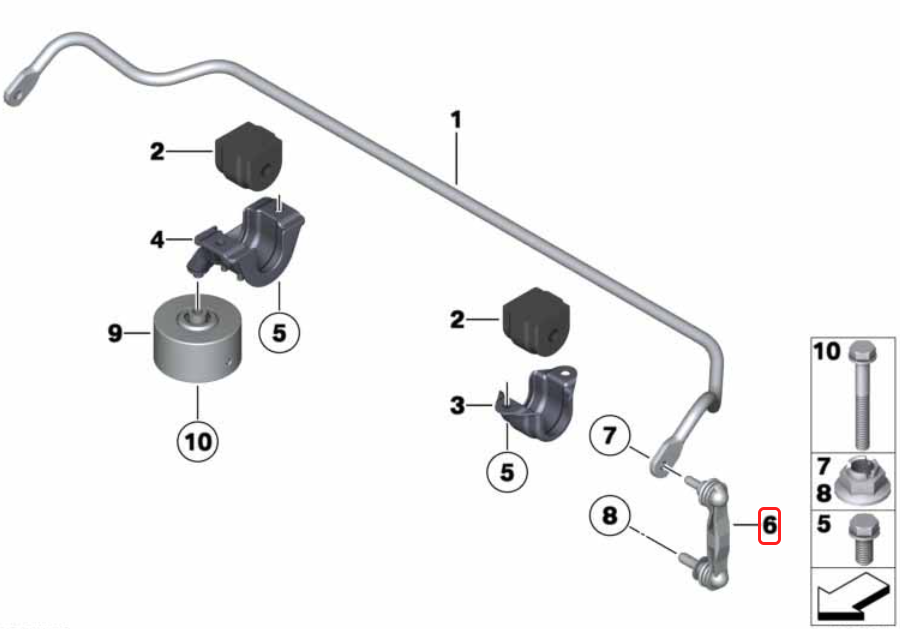 1
2
4
5
9
10
2
3
5
7
8
6
10
7
8
5