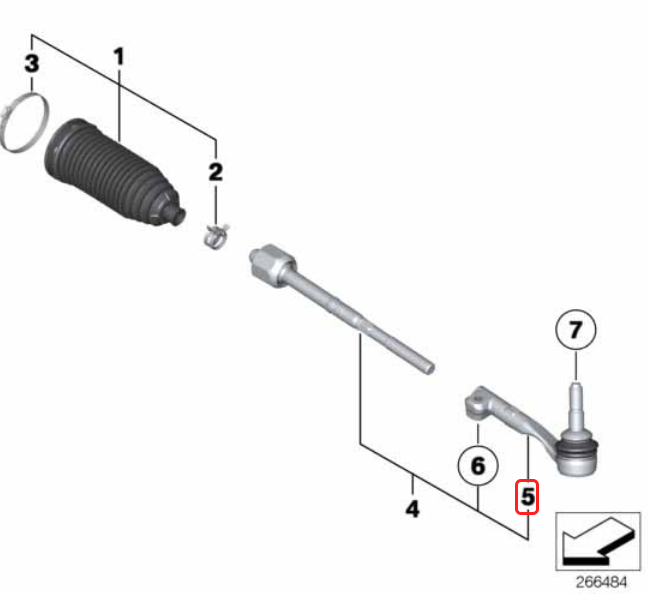 3
1
2
7
6
5
4
266484