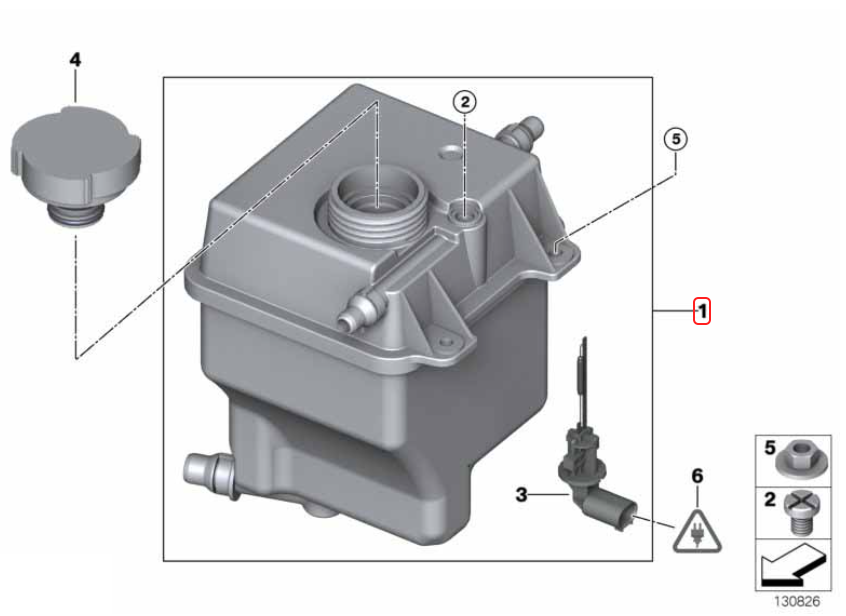 4

2

5

1

3

6

5

2

130826