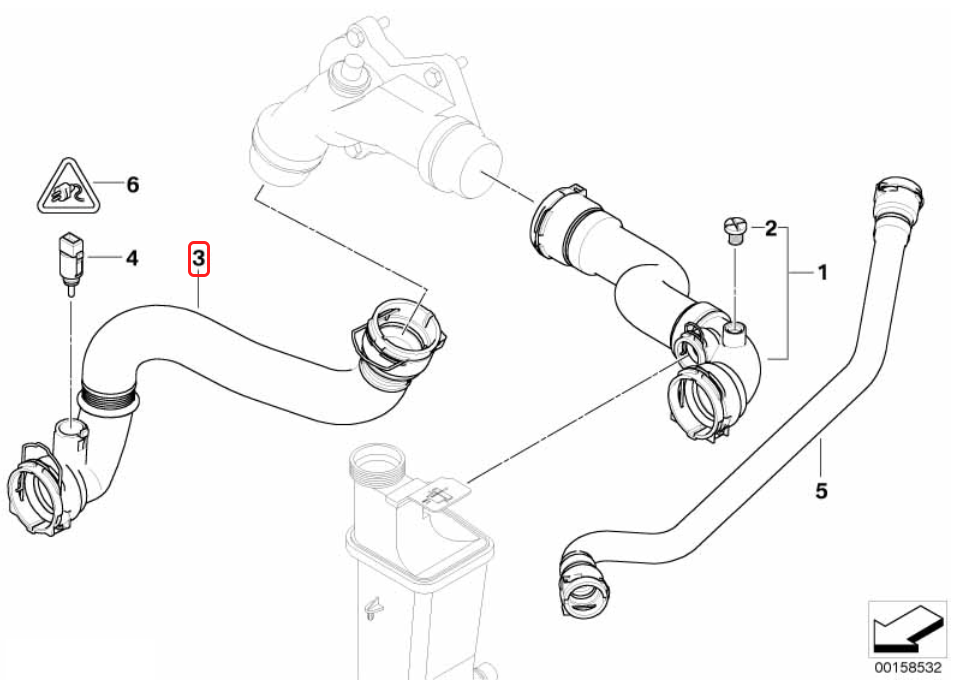 6
4
3
2
1
5
00158532