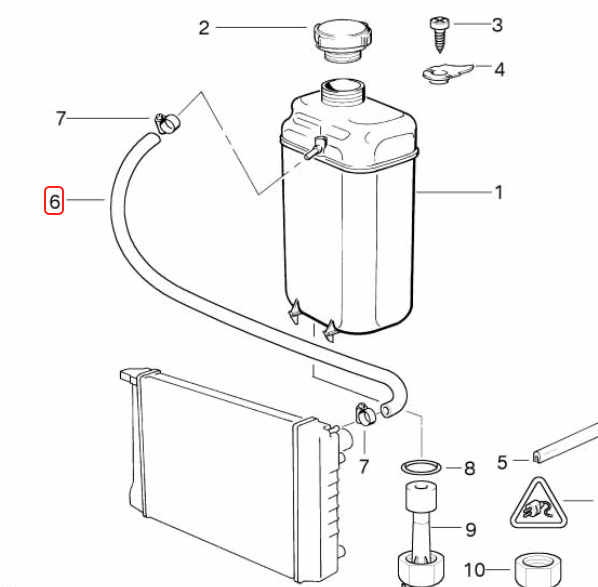 2
3
4
7
6
1
7
8
5
9
10