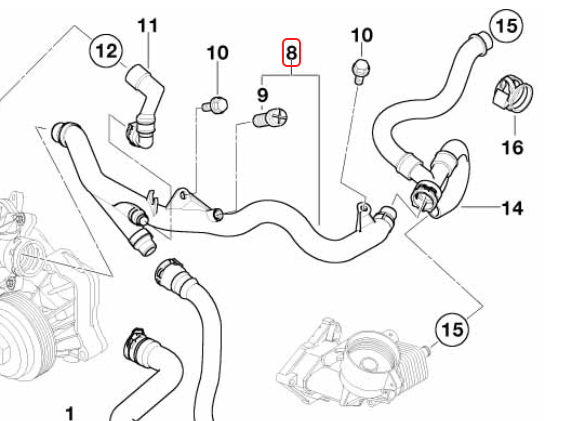 11
12
10
8
9
10
15
16
14
15
1