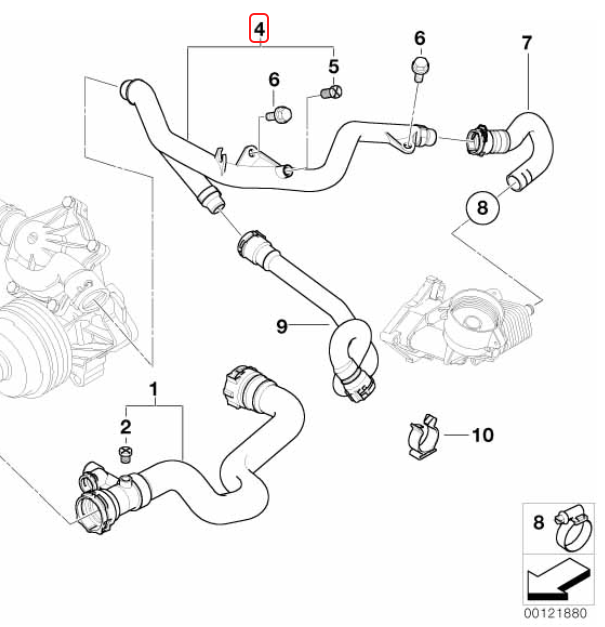 4
6
7
5
6
8
9
1
2
10
8
00121880