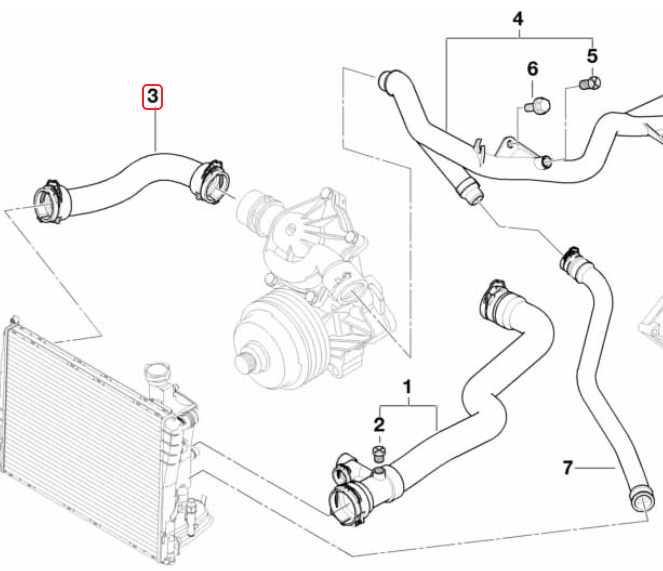 4
5
6
3
1
2
7