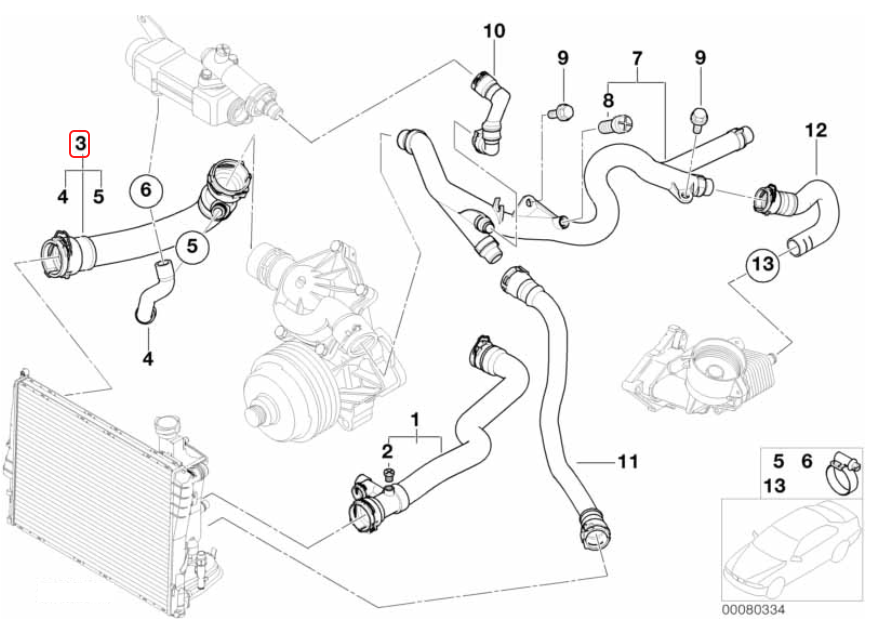 10
9
7
9
8
12
3
4
5
6
5
13
4
1
2
11
5
6
13
00080334