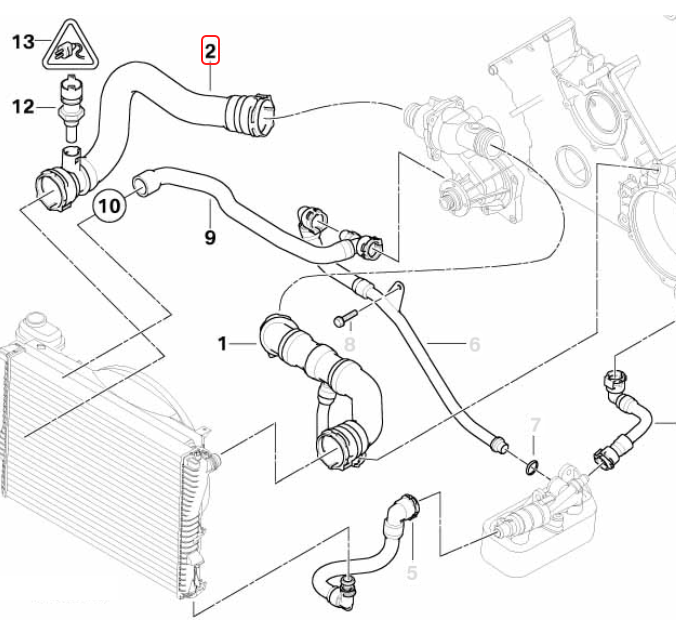 13
2
12
10
9
1
8
6
7
5