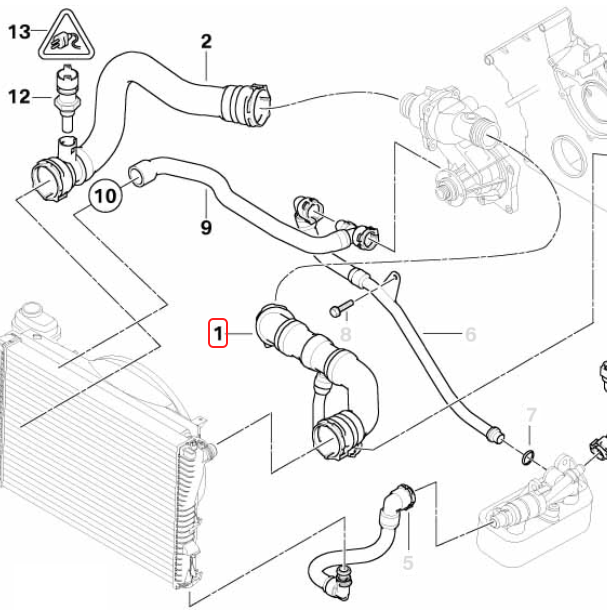 13
2
12
10
9
1
8
6
7
5