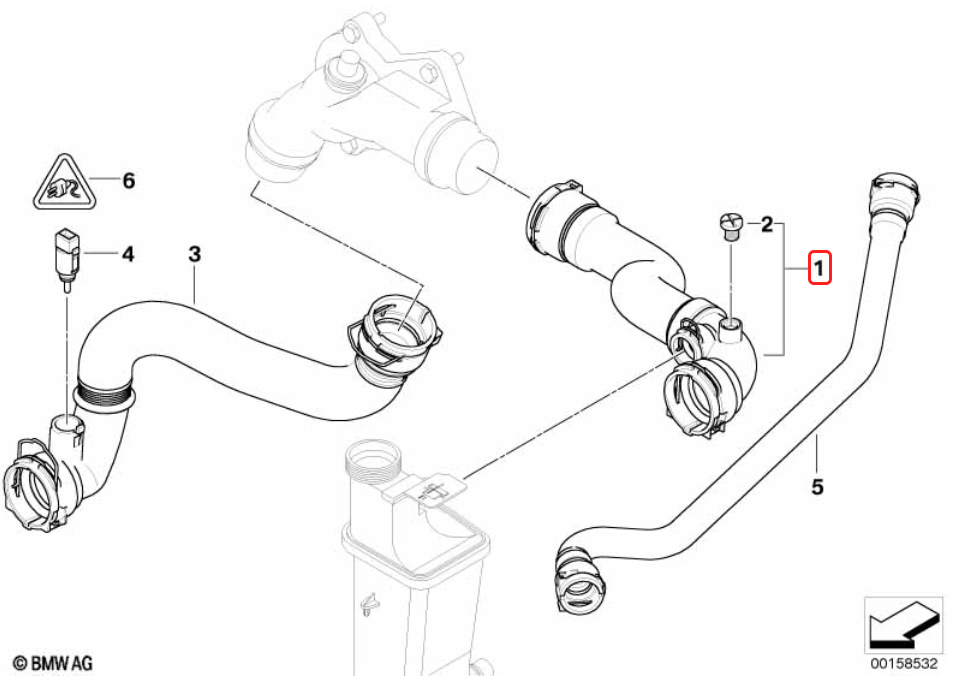 6

4

3

2

1

5

© BMW AG

00158532