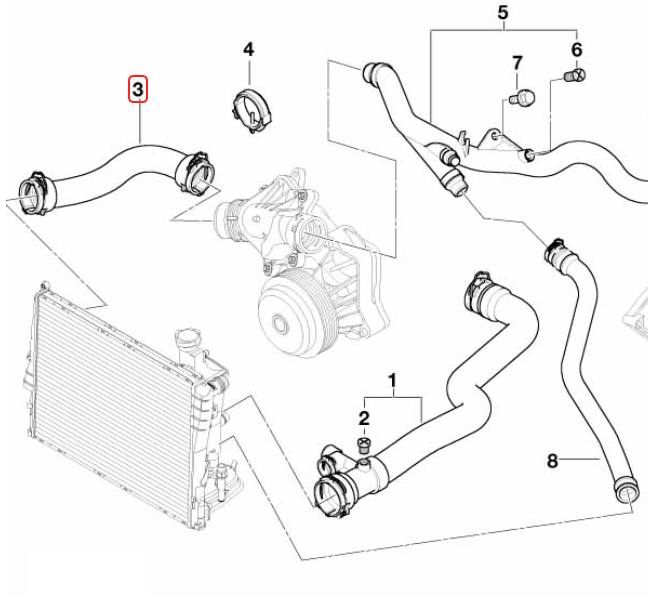 5
4
6
7
3
1
2
8