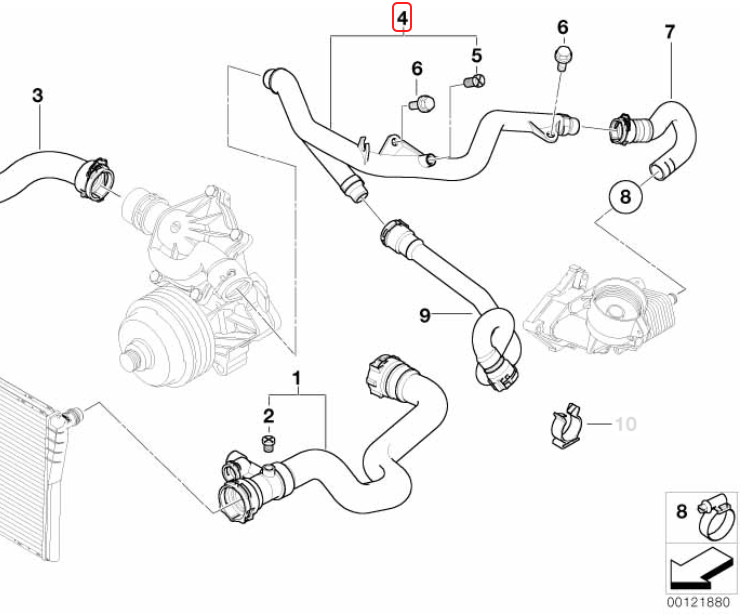 4
6
7
5
6
3
8
9
1
2
10
8
00121880