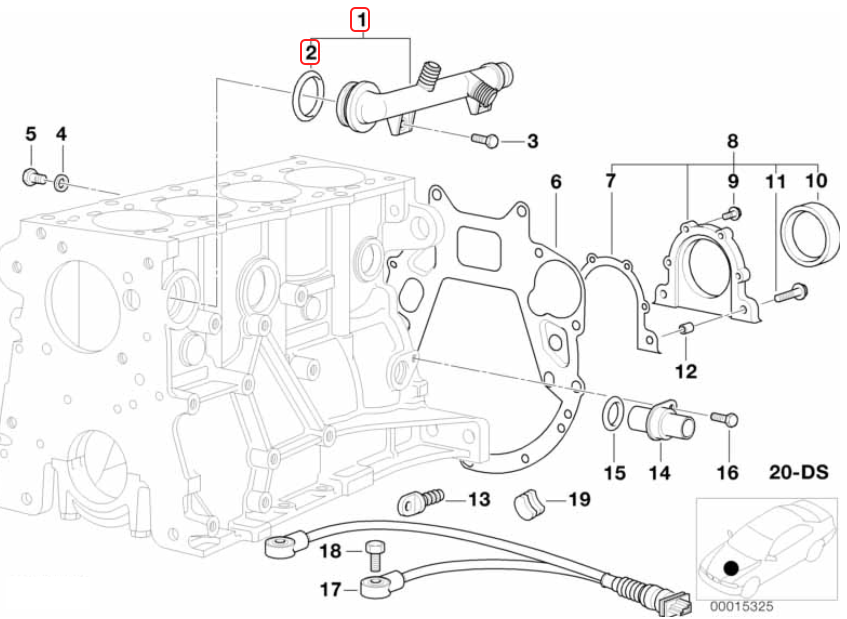 1
2
5
4
3
8
6
7
9
11
10
12
15
14
16
20-DS
13
19
18
17
00015325