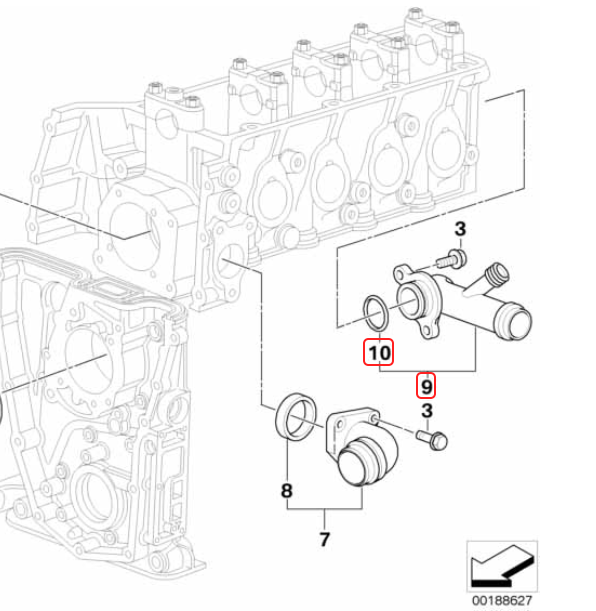 3
10
9
3
8
7
00188627