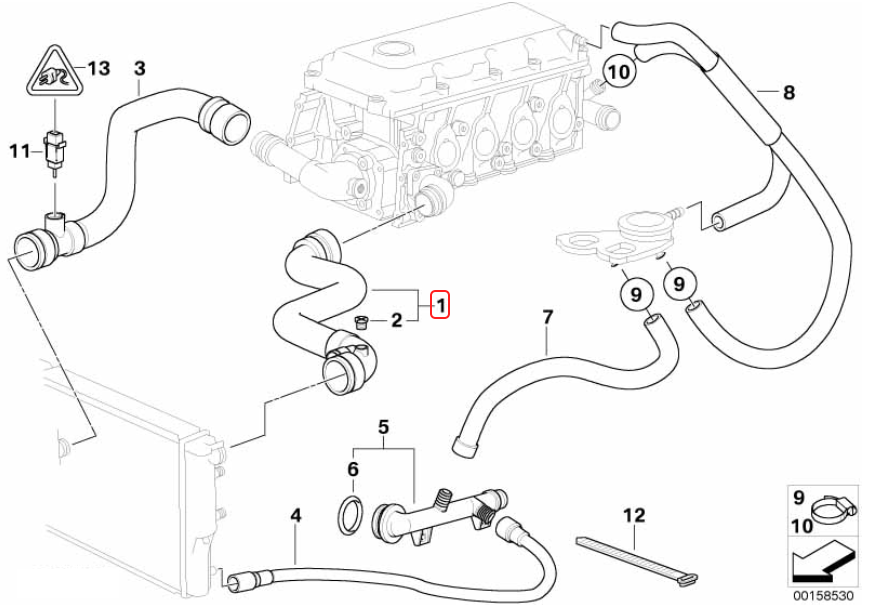 13
3
10
8
11
1
2
9
9
7
5
6
4
12
9
10
00158530