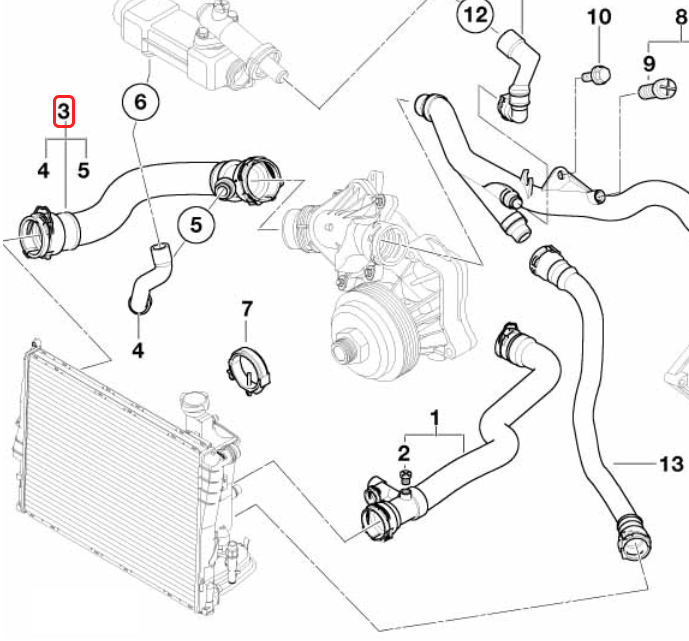 12
10
8
9
6
3
4
5
5
4
7
1
2
13