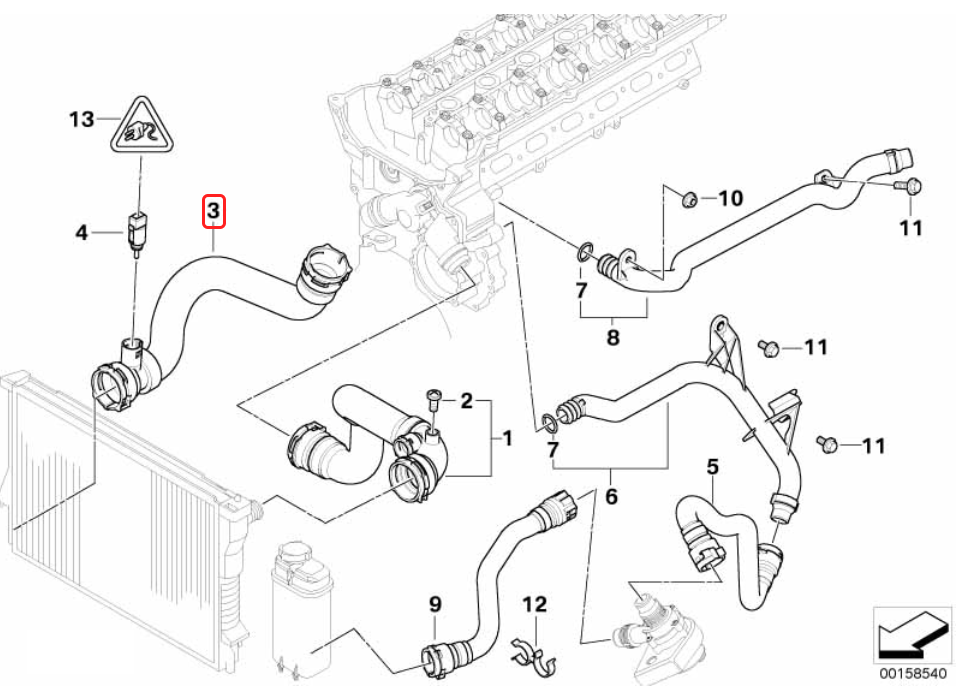 13
4
3
10
11
7
8
11
2
1
7
11
6
5
9
12
00158540