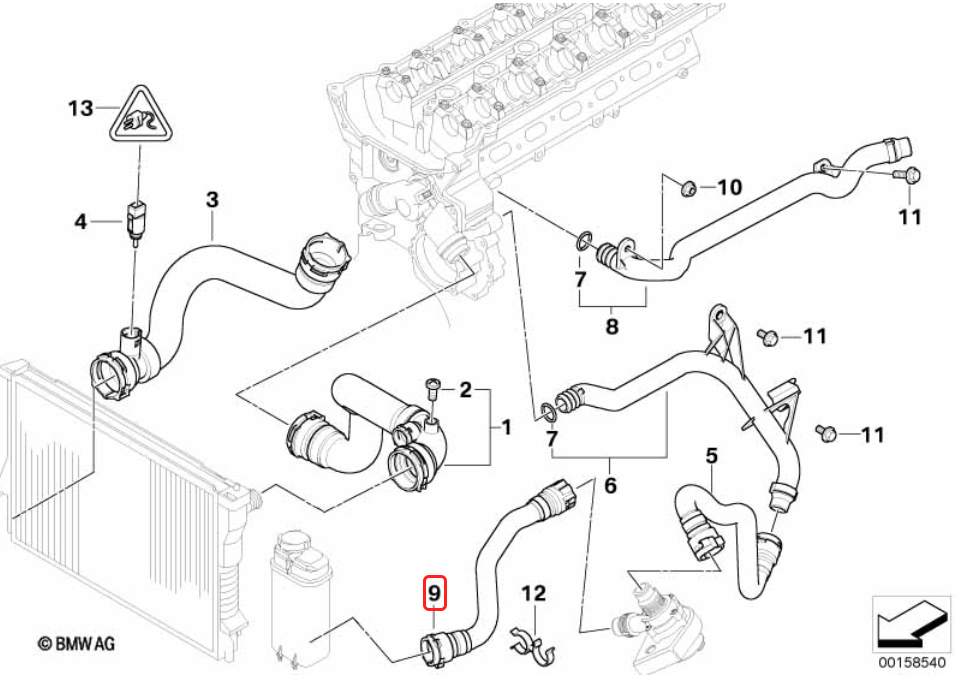 13
4
3
10
11
7
8
11
2
1
7
11
6
5
9
12
© BMW AG
00158540