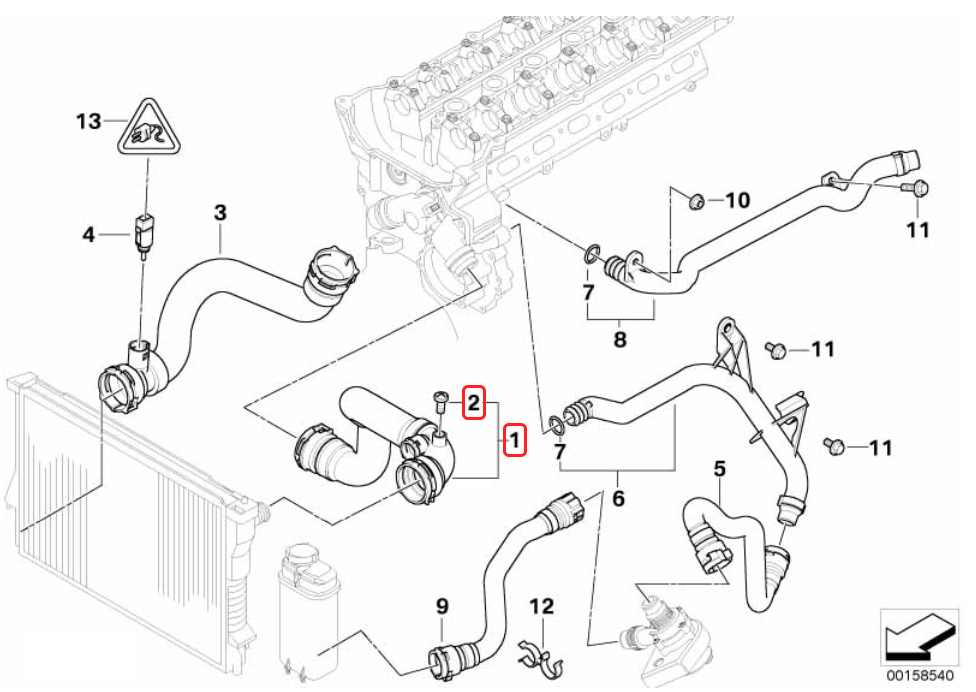 13
4
3
10
11
7
8
11
2
1
7
11
5
6
9
12
00158540