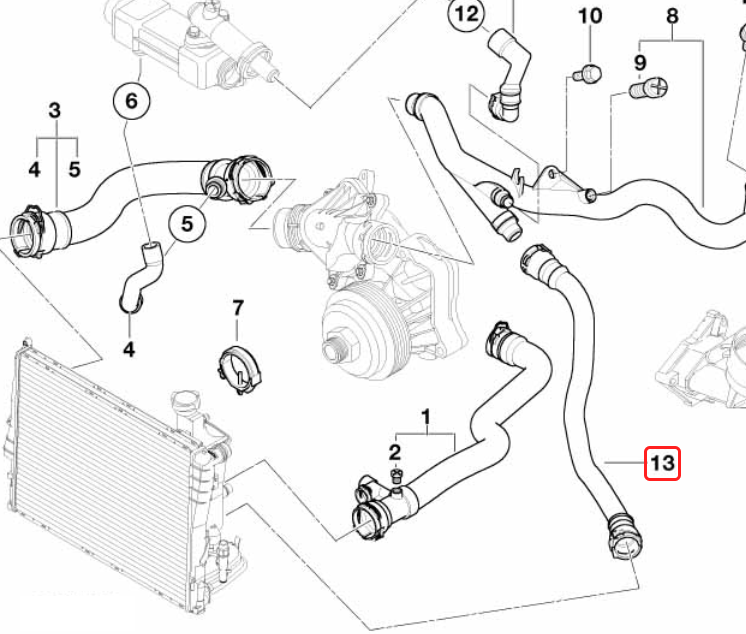 12
10
8
9
6
3
4
5
5
4
7
1
2
13