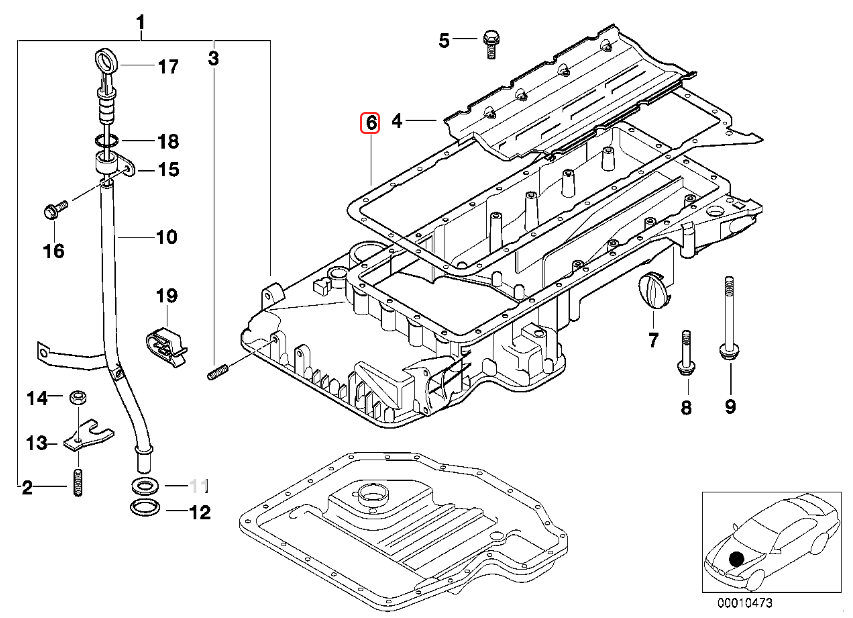 1
3
17
18
15
16
10
19
14
13
2
11
12
5
6
4
7
8
9
00010473