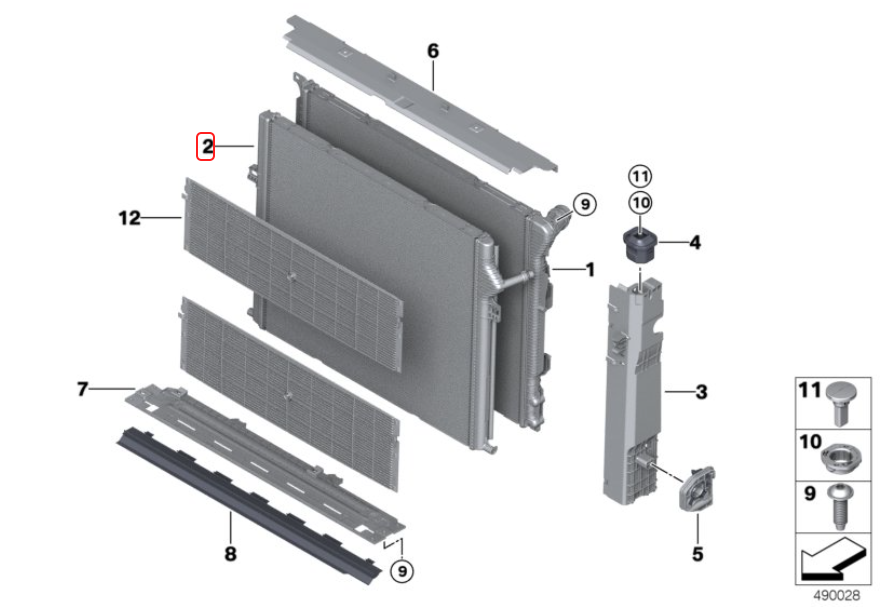 6
2
12
9
11
10
4
1
3
7
8
9
5
11
10
9
490028