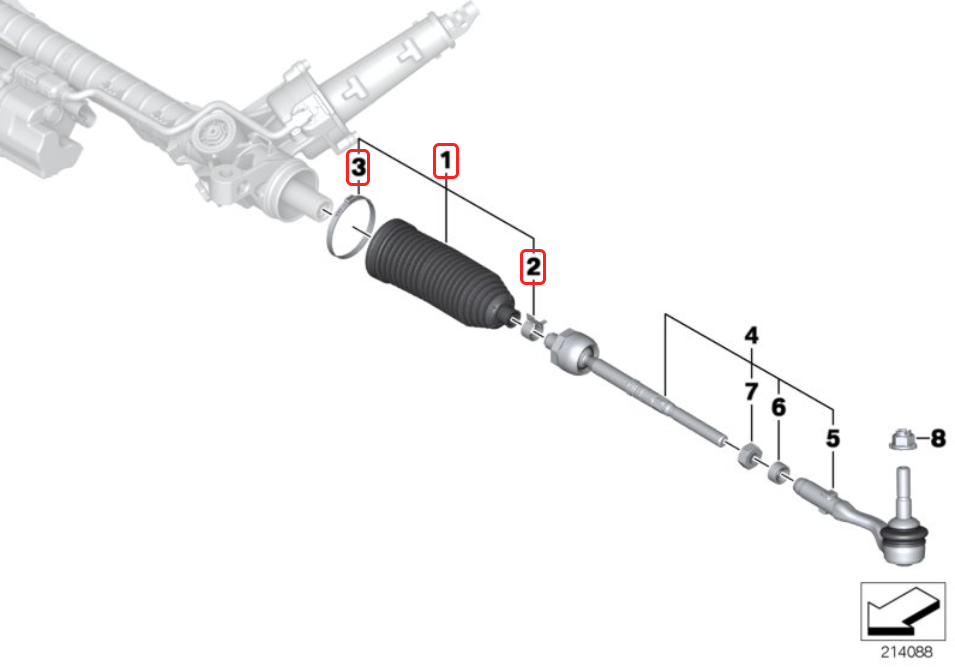 3
1
2
4
7
6
5
8
214088