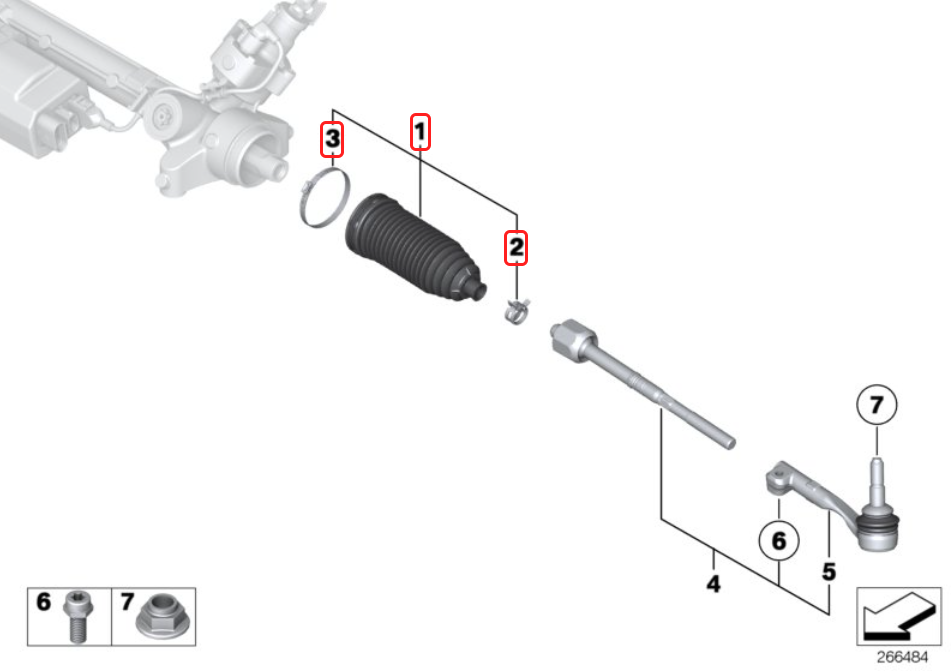 3
1
2
7
6
4
5
6
7
266484